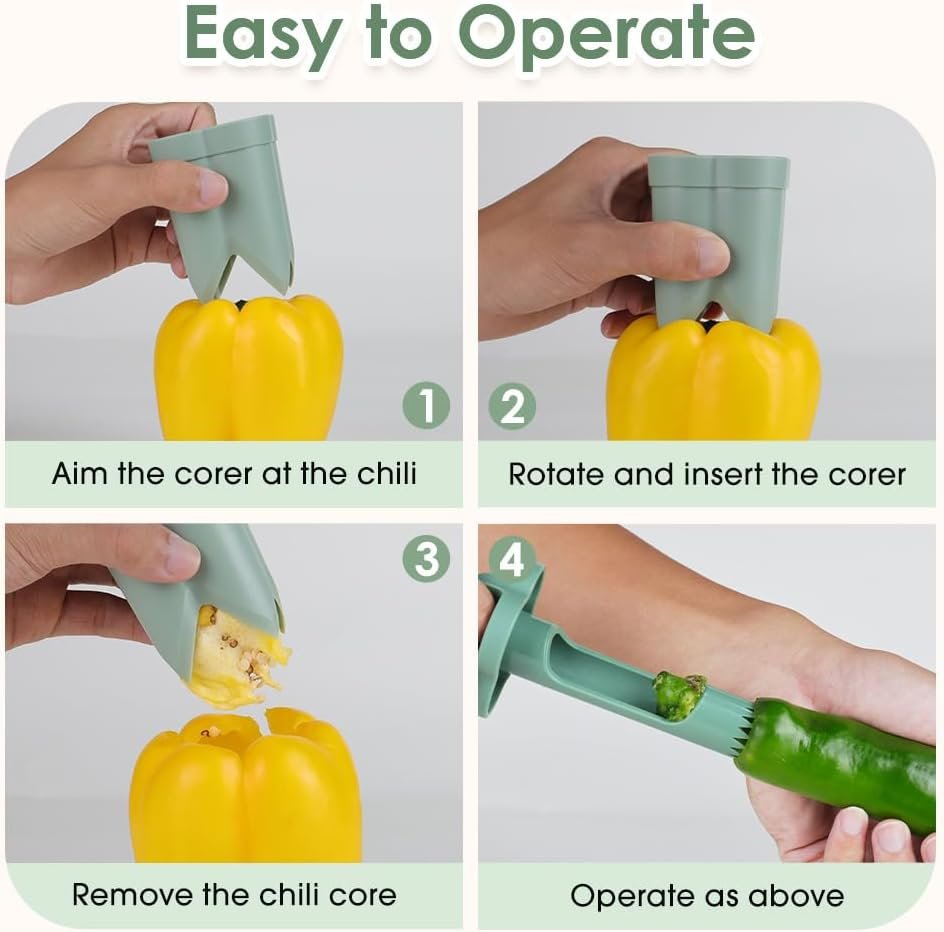 Easy to Operate

1
Aim the corer at the chili

2
Rotate and insert the corer

3
Remove the chili core

4
Operate as above