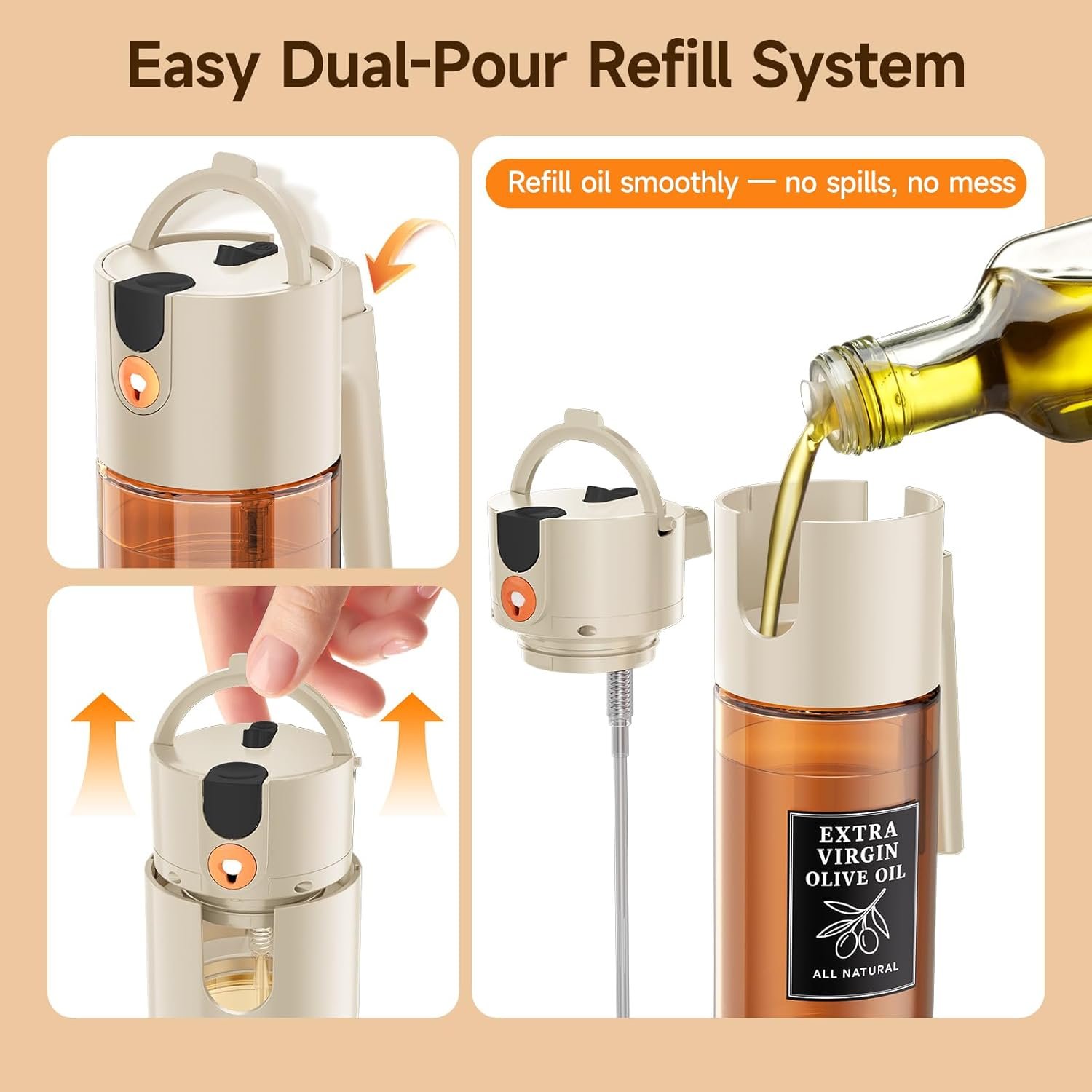 Easy Dual-Pour Refill System

Refill oil smoothly — no spills, no mess

EXTRA VIRGIN OLIVE OIL

ALL NATURAL