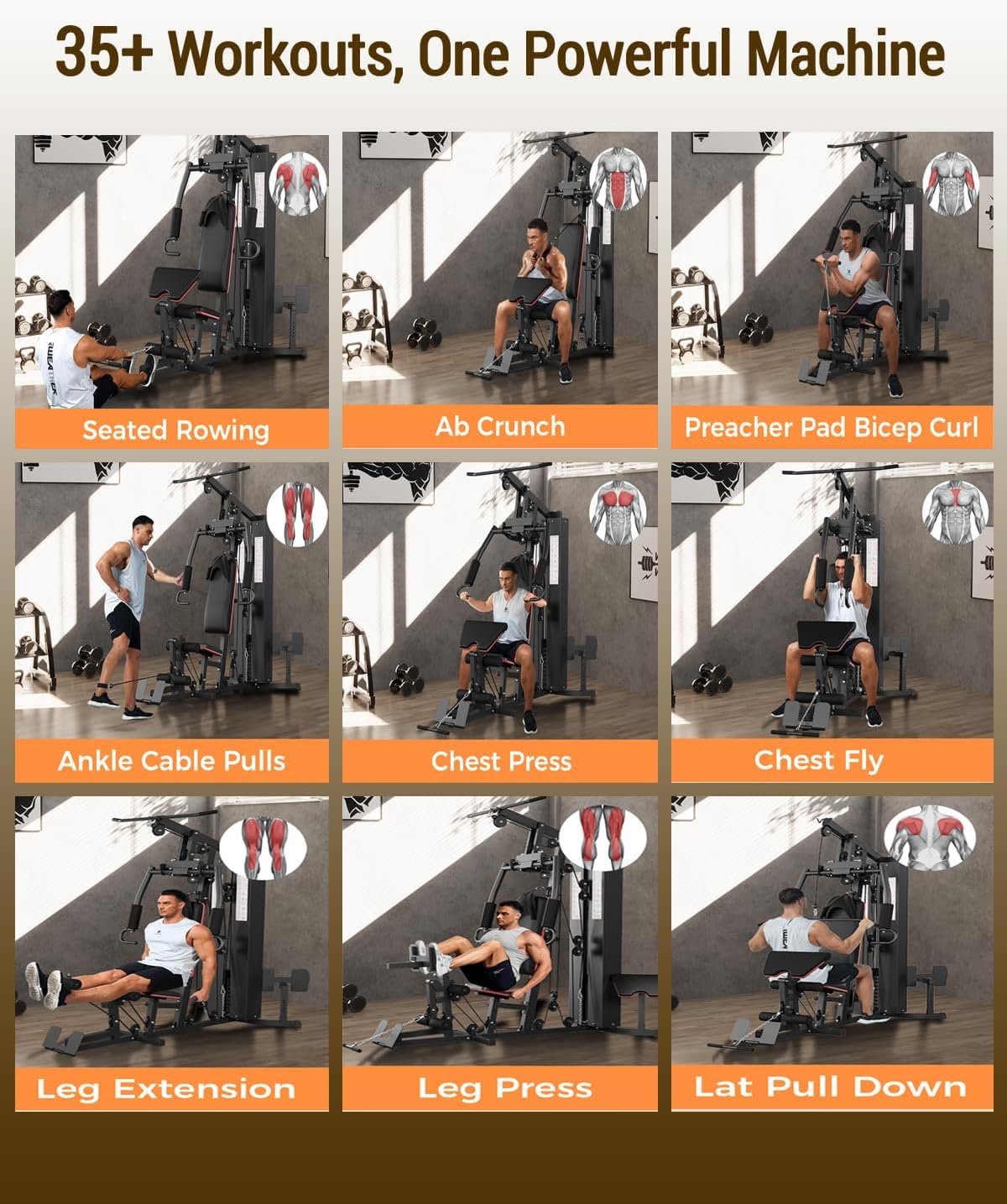 35+ Workouts, One Powerful Machine

Seated Rowing

Ab Crunch

Preacher Pad Bicep Curl

Ankle Cable Pulls

Chest Press

Chest Fly

Leg Extension

Leg Press

Lat Pull Down