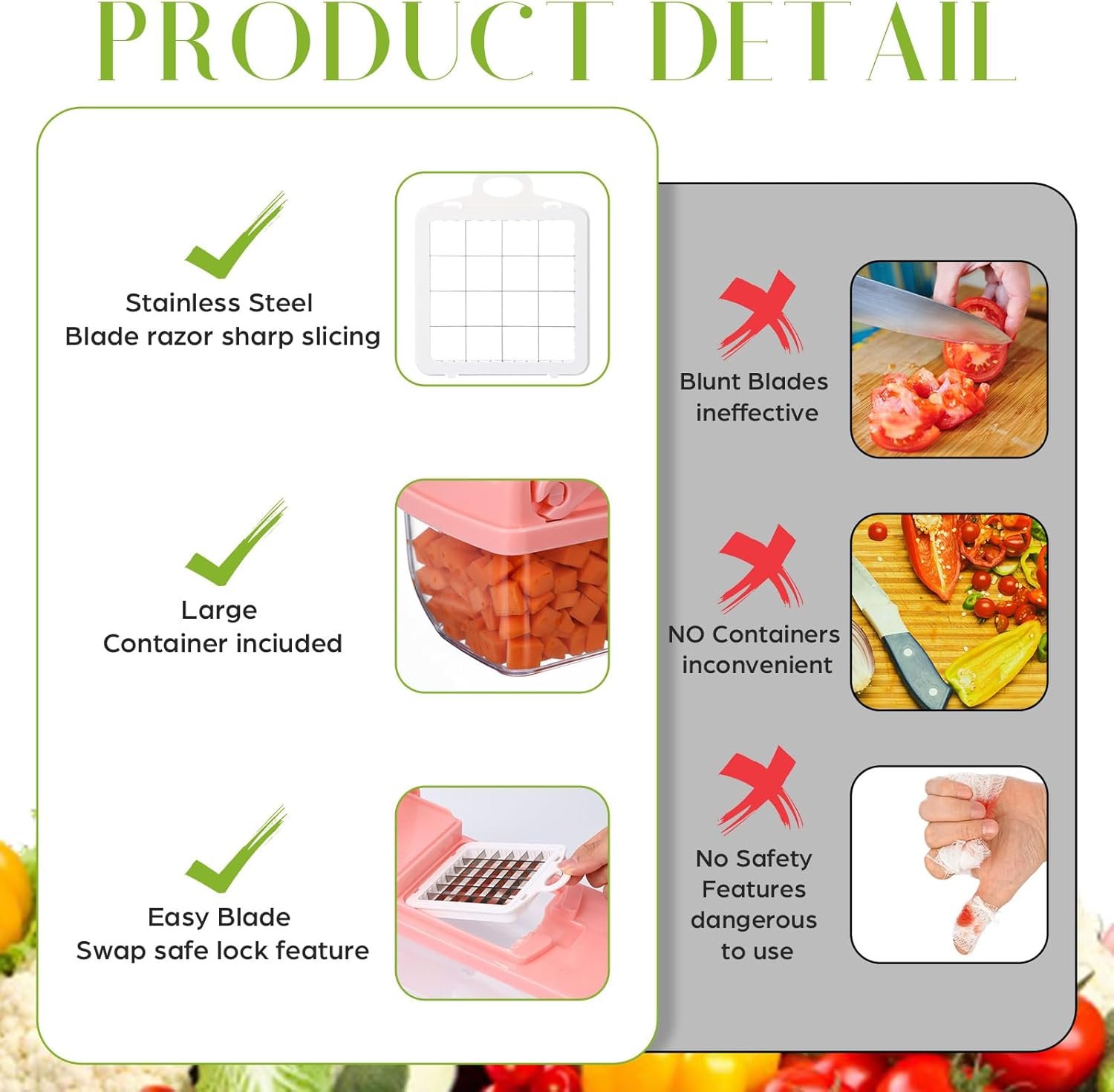 PRODUCT DETAIL

Stainless Steel
Blade razor sharp slicing

Large
Container inciuded

Easy Blade
Swap safe lock feature

Blunt Blades
ineffective

NO Containers
inconvenient

No Safety
Features
dangerous
to use