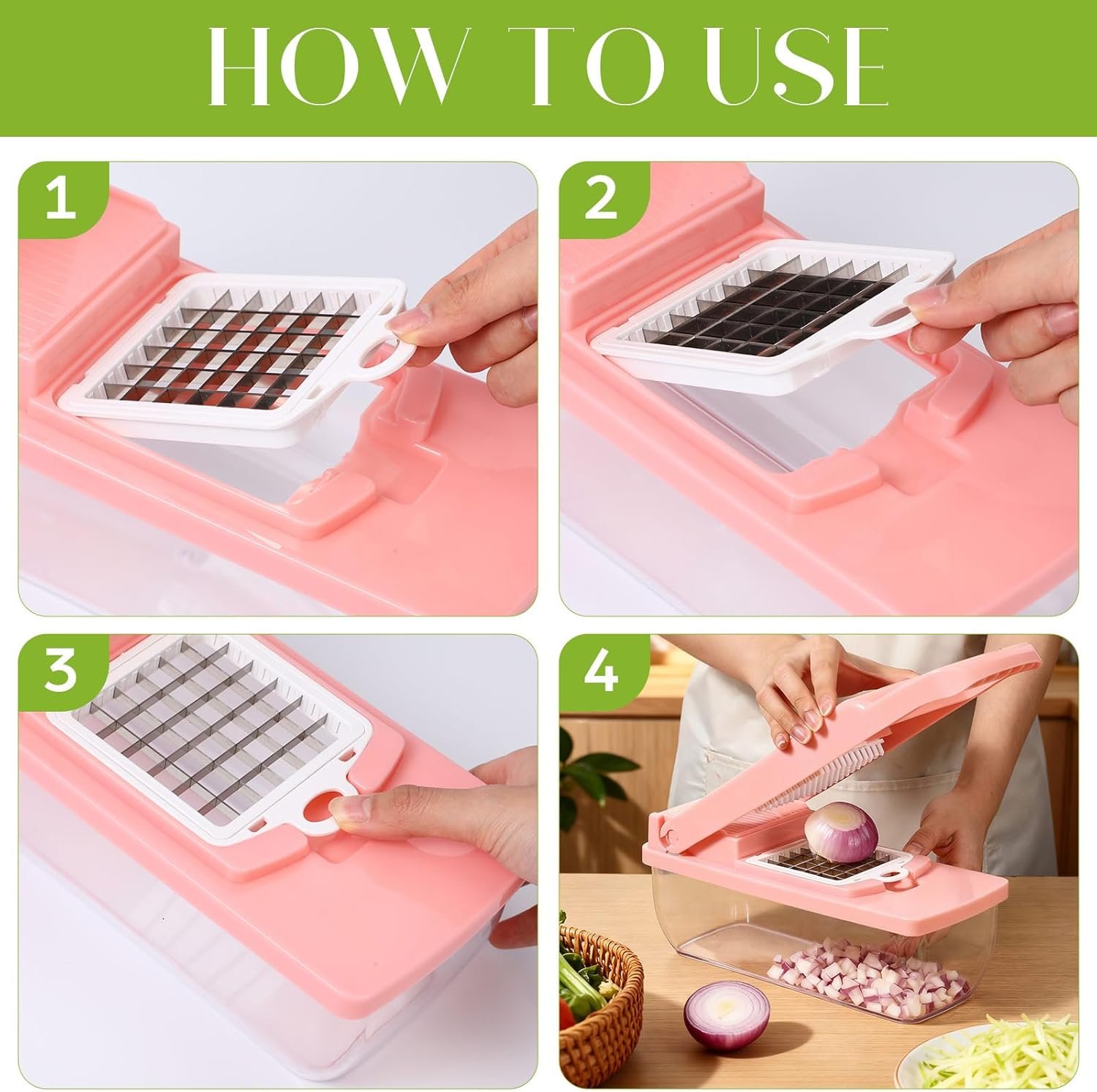 HOW TO USE

1

2

3

4