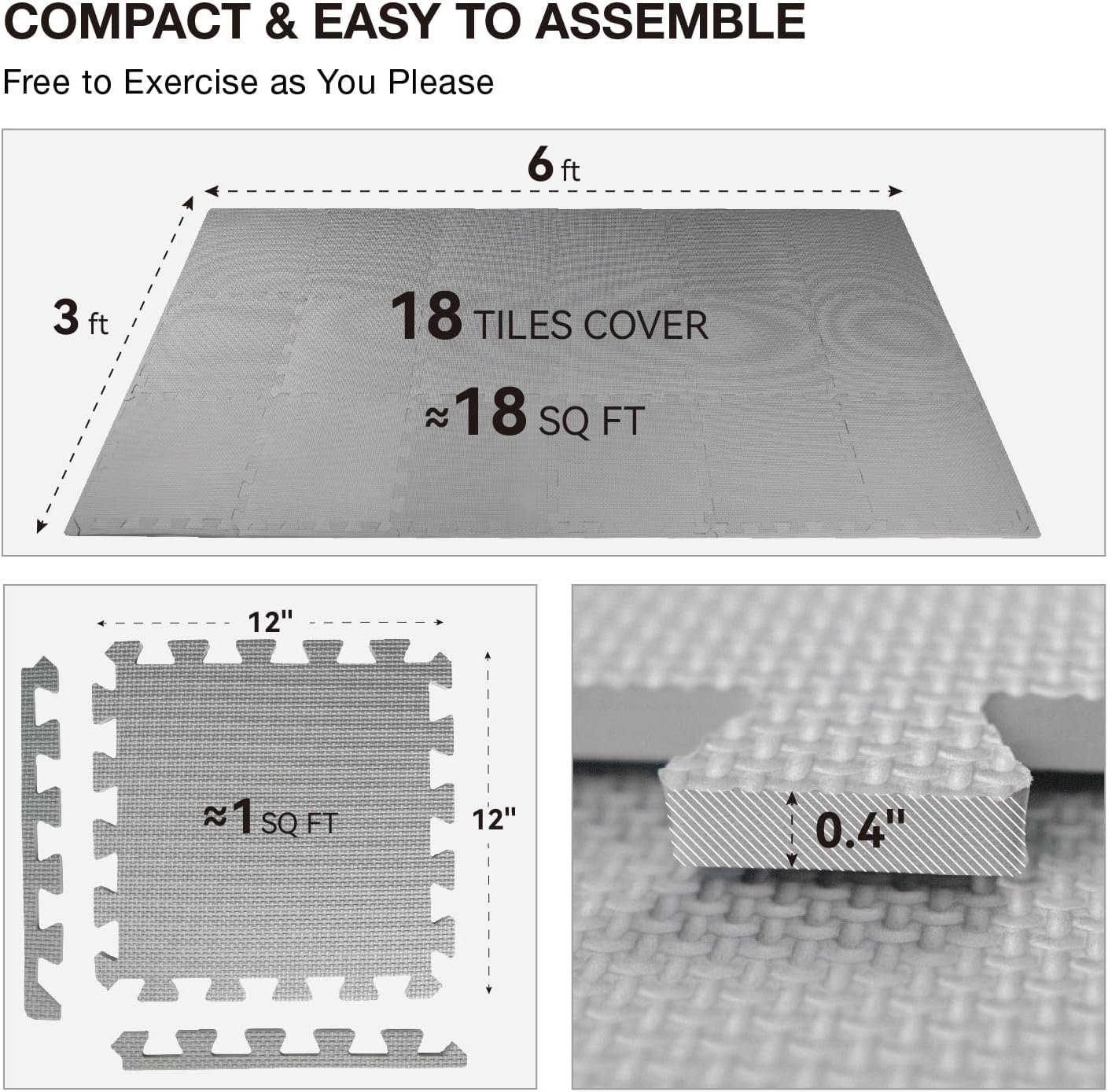 COMPACT & EASY TO ASSEMBLE

Free to Exercise as You Please

6 ft

3 ft

18 TILES COVER

≈18 SQ FT

12"

12"

≈1 SQ FT

0.4"